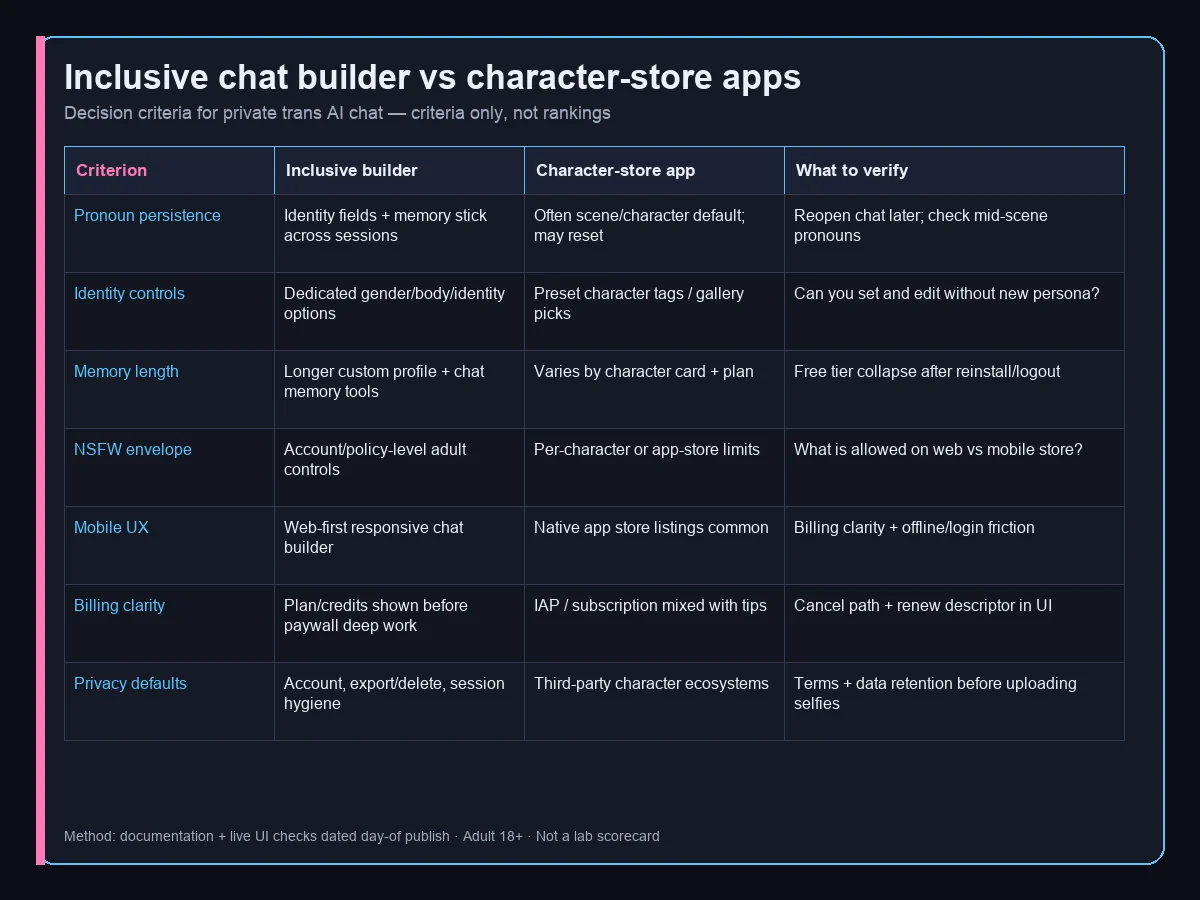 Inclusive chat builder vs character-store apps

Decision criteria for private trans AI chat — criteria only, not rankings

| Criterion | Inclusive builder | Character-store app | What to verify |
|---|---|---|---|
| Pronoun persistence | Identity fields + memory stick across sessions | Often scene/character default; may reset | Reopen chat later; check mid-scene pronouns |
| Identity controls | Dedicated gender/body/identity options | Preset character tags / gallery picks | Can you set and edit without new persona? |
| Memory length | Longer custom profile + chat memory tools | Varies by character card + plan | Free tier collapse after reinstall/logout |
| NSFW envelope | Account/policy-level adult controls | Per-character or app-store limits | What is allowed on web vs mobile store? |
| Mobile UX | Web-first responsive chat builder | Native app store listings common | Billing clarity + offline/login friction |
| Billing clarity | Plan/credits shown before paywall deep work | IAP / subscription mixed with tips | Cancel path + renew descriptor in UI |
| Privacy defaults | Account, export/delete, session hygiene | Third-party character ecosystems | Terms + data retention before uploading selfies |

Method: documentation + live UI checks dated day-of publish · Adult 18+ · Not a lab scorecard